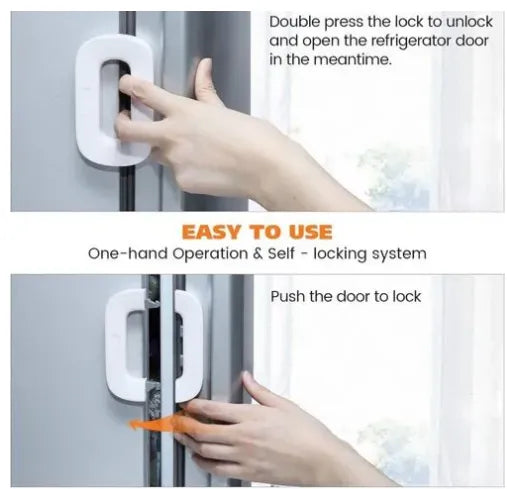 Double press the lock to unlock and open the refrigerator door in the meantime.

EASY TO USE
One-hand Operation & Self - locking system

Push the door to lock